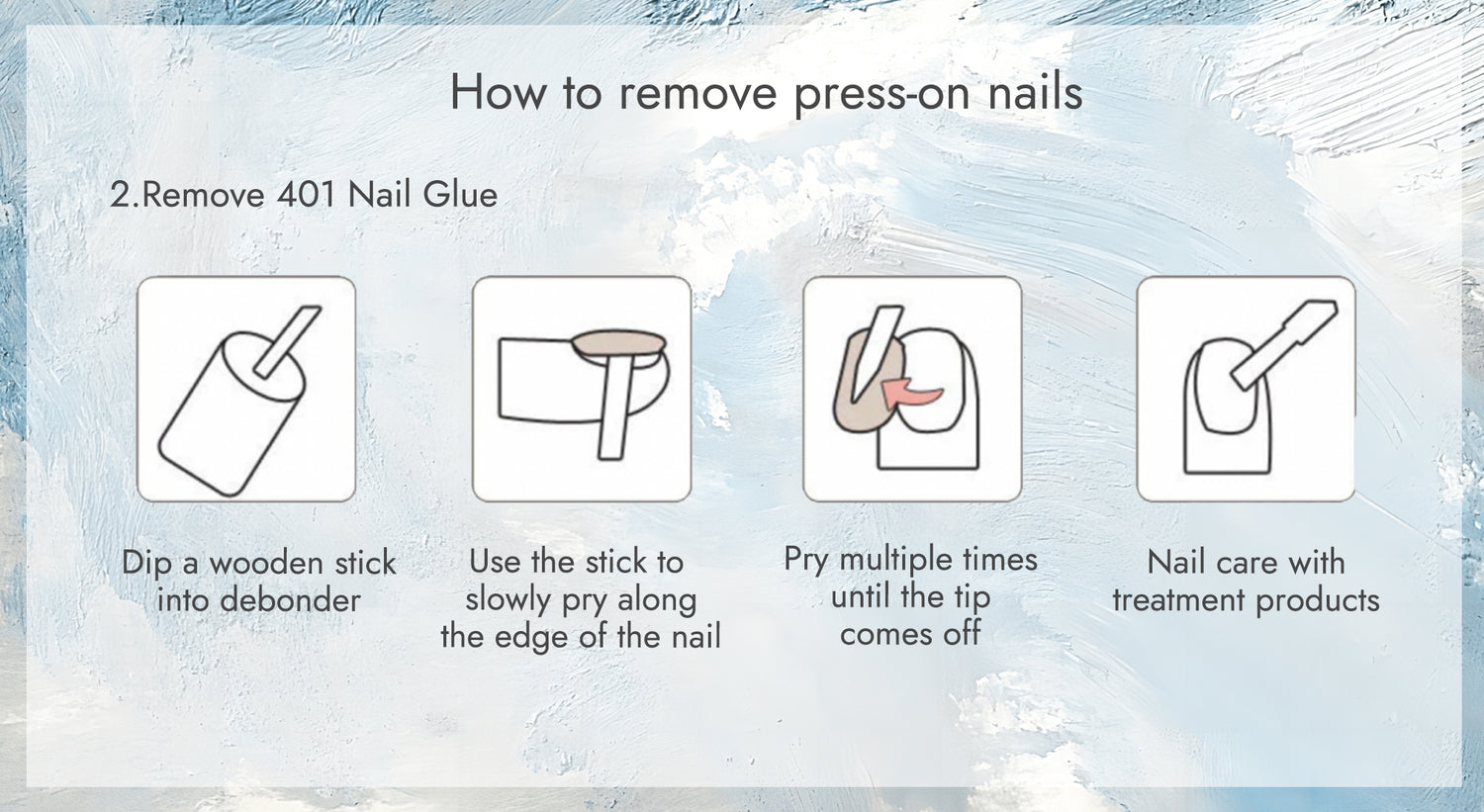 How to remove press-on nails

2.Remove 401 Nail Glue

Dip a wooden stick into debonder

Use the stick to slowly pry along the edge of the nail

Pry multiple times until the tip comes off

Nail care with treatment products