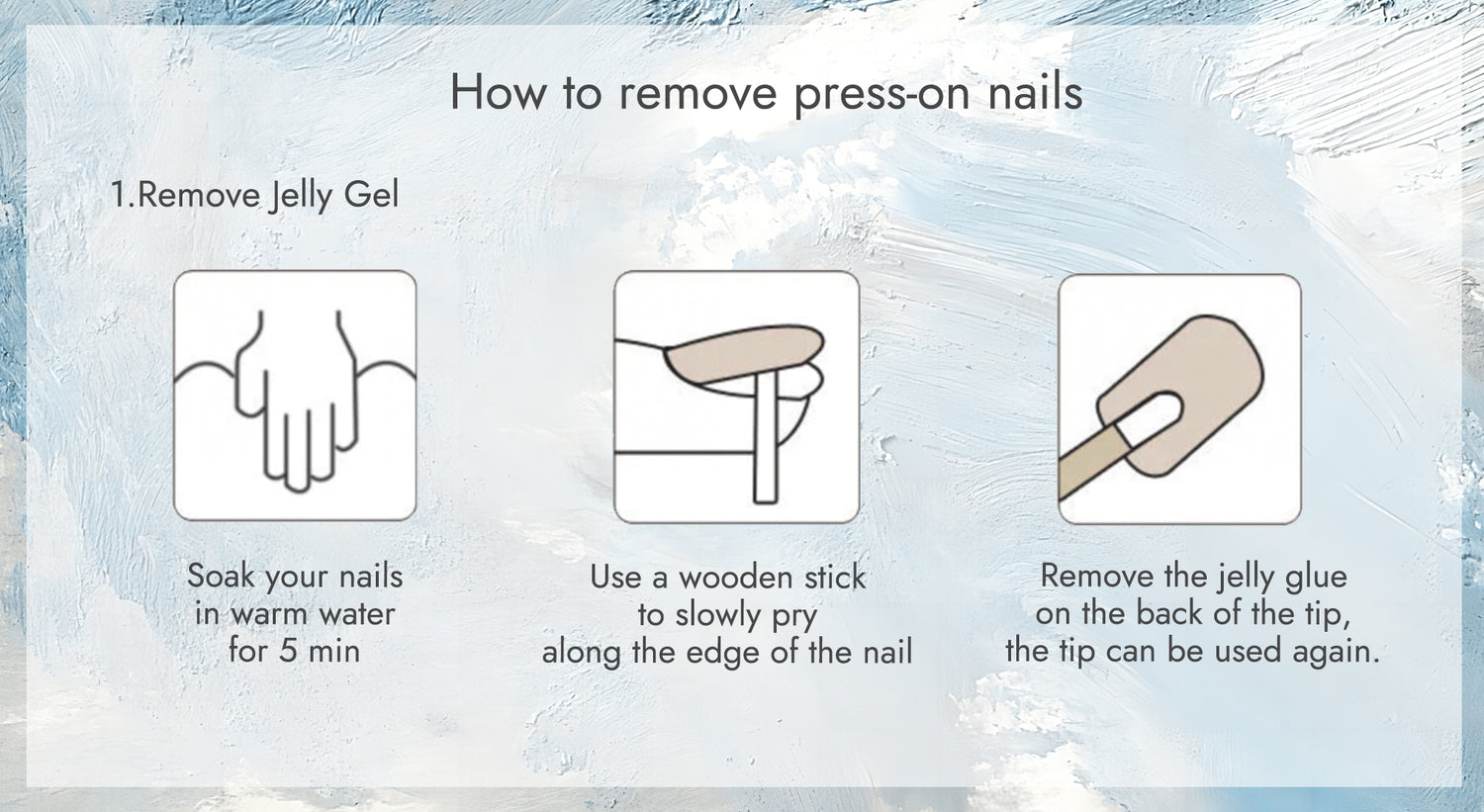 How to remove press-on nails

1.Remove Jelly Gel

Soak your nails in warm water for 5 min

Use a wooden stick to slowly pry along the edge of the nail

Remove the jelly glue on the back of the tip, the tip can be used again.